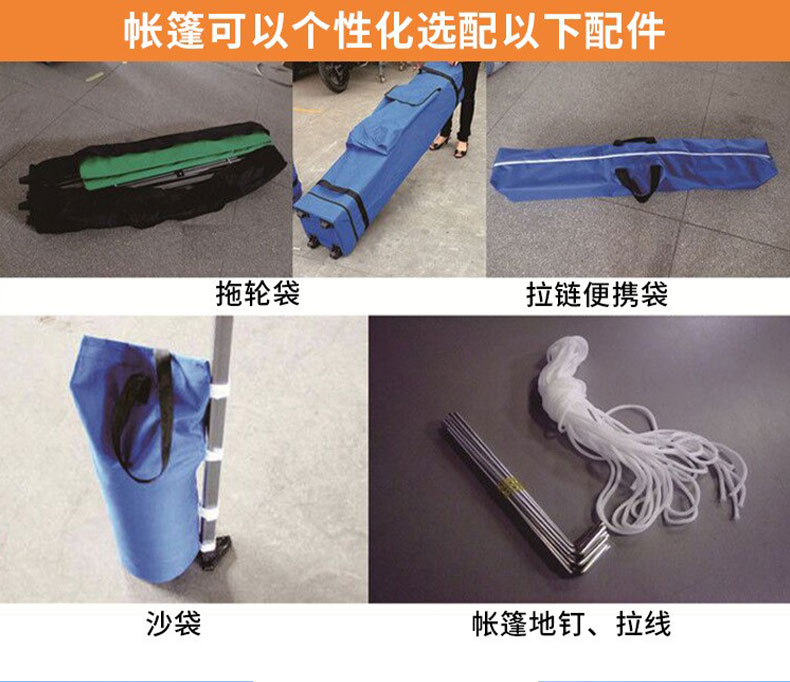 帐篷可以个性化选配以下配件

拖轮袋

拉链便携袋

沙袋

帐篷地钉、拉线